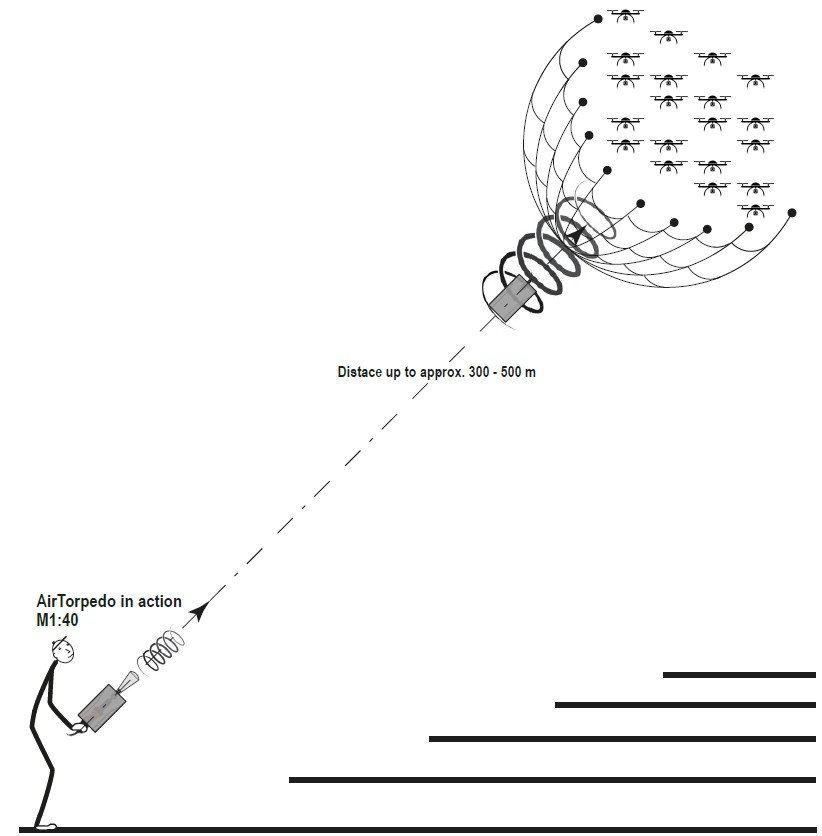 Distace up to approx. 300 - 500 m

AirTorpedo in action
M1:40